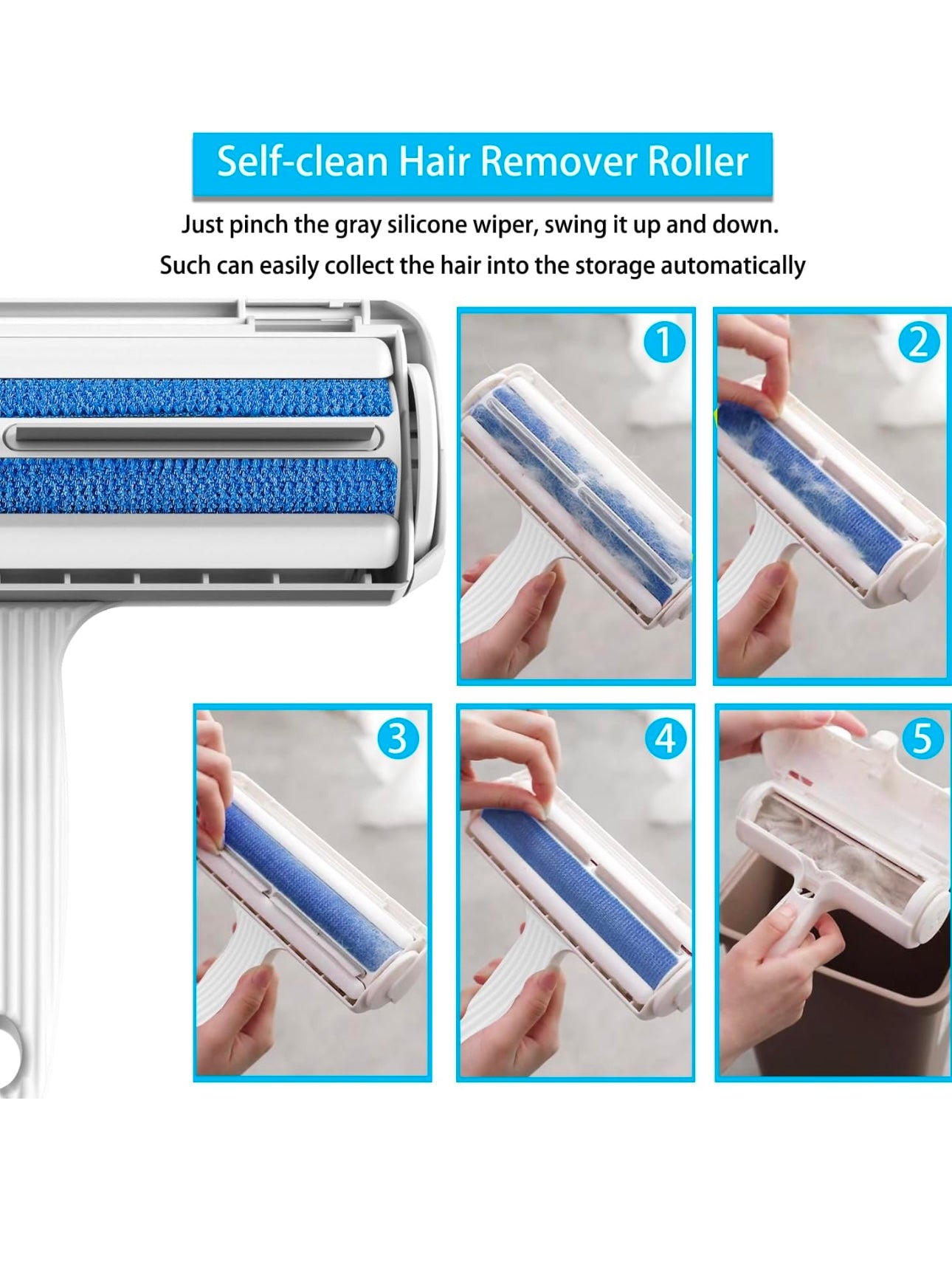 Self-clean Hair Remover Roller

Just pinch the gray silicone wiper, swing it up and down.
Such can easily collect the hair into the storage automatically

1

2

3

4

5